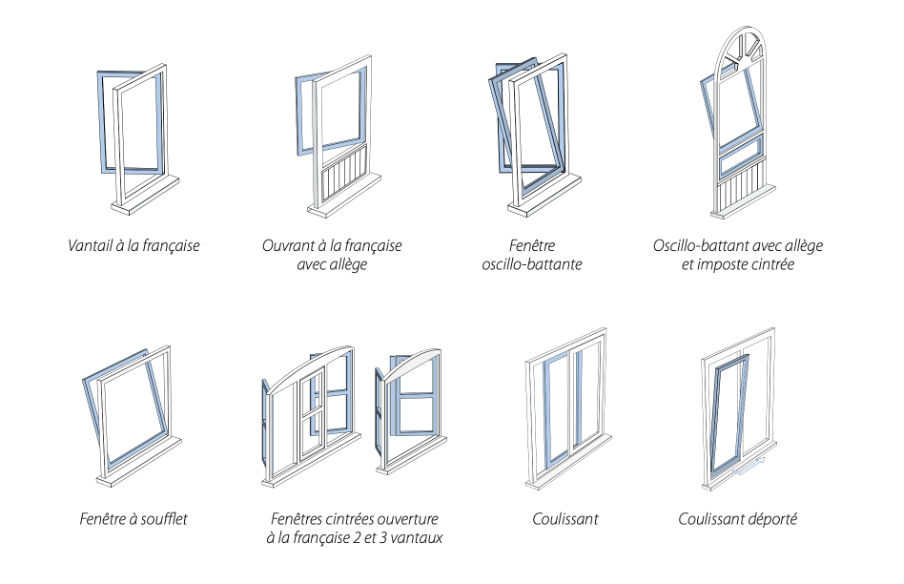 Vantail à la française

Ouvrant à la française avec allège

Fenêtre oscillo-battante

Oscillo-battant avec allège et imposte cintrée

Fenêtre à soufflet

Fenêtres cintrées ouverture à la française 2 et 3 vantaux

Coulissant

Coulissant déporté